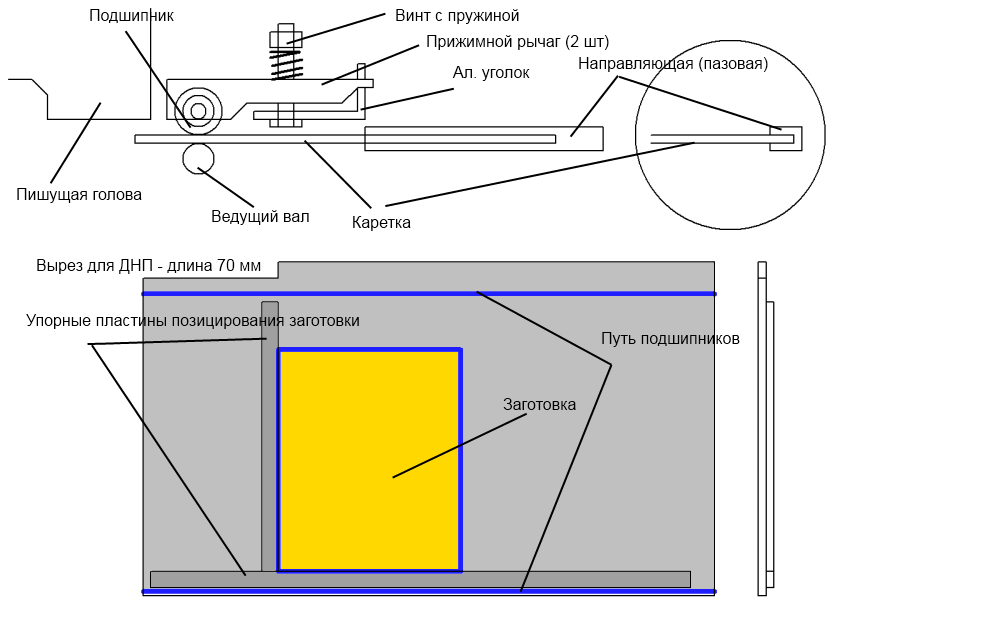 Подшипник
Винт с пружиной
Прижимной рычаг (2 шт)
Ал. уголок
Направляющая (пазовая)
Пишущая голова
Ведущий вал
Каретка
Вырез для ДНП - длина 70 мм
Упорные пластины позицирования заготовки
Путь подшипников
Заготовка