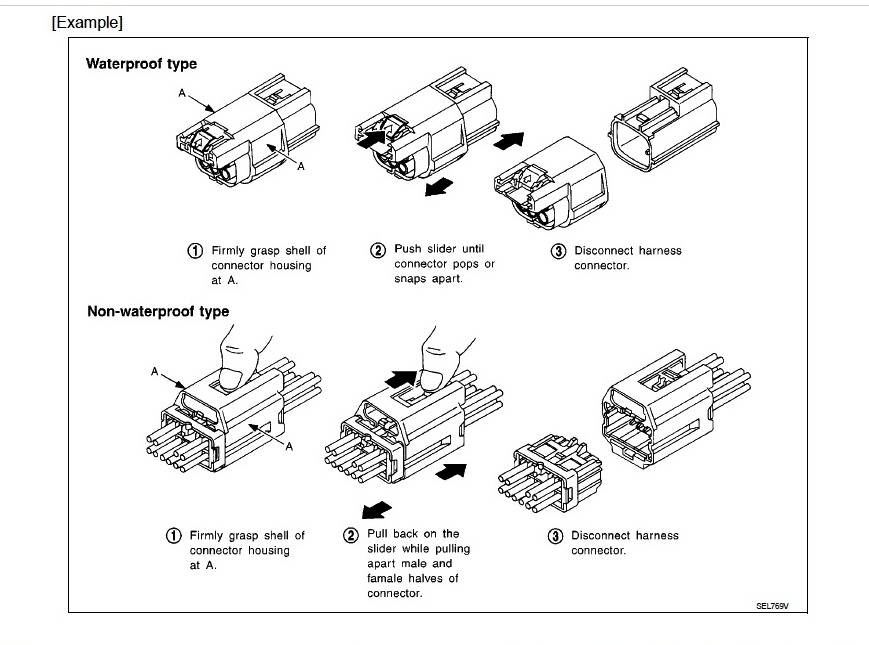 [Example]

Waterproof type

A

A

① Firmly grasp shell of connector housing at A.

② Push slider until connector pops or snaps apart.

③ Disconnect harness connector.

Non-waterproof type

A

A

① Firmly grasp shell of connector housing at A.

② Pull back on the slider while pulling apart male and famale halves of connector.

③ Disconnect harness connector.

SEL769V