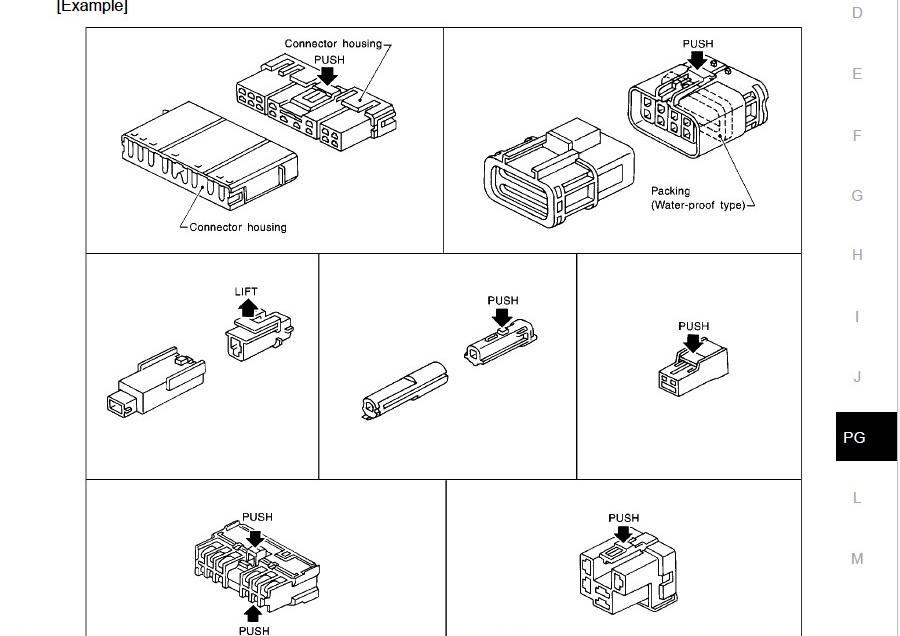 [Example]

Connector housing
PUSH
Connector housing

PUSH
Packing
(Water-proof type)

LIFT

PUSH

PUSH

PUSH
PUSH

PUSH

D
E
F
G
H
I
J
PG
L
M