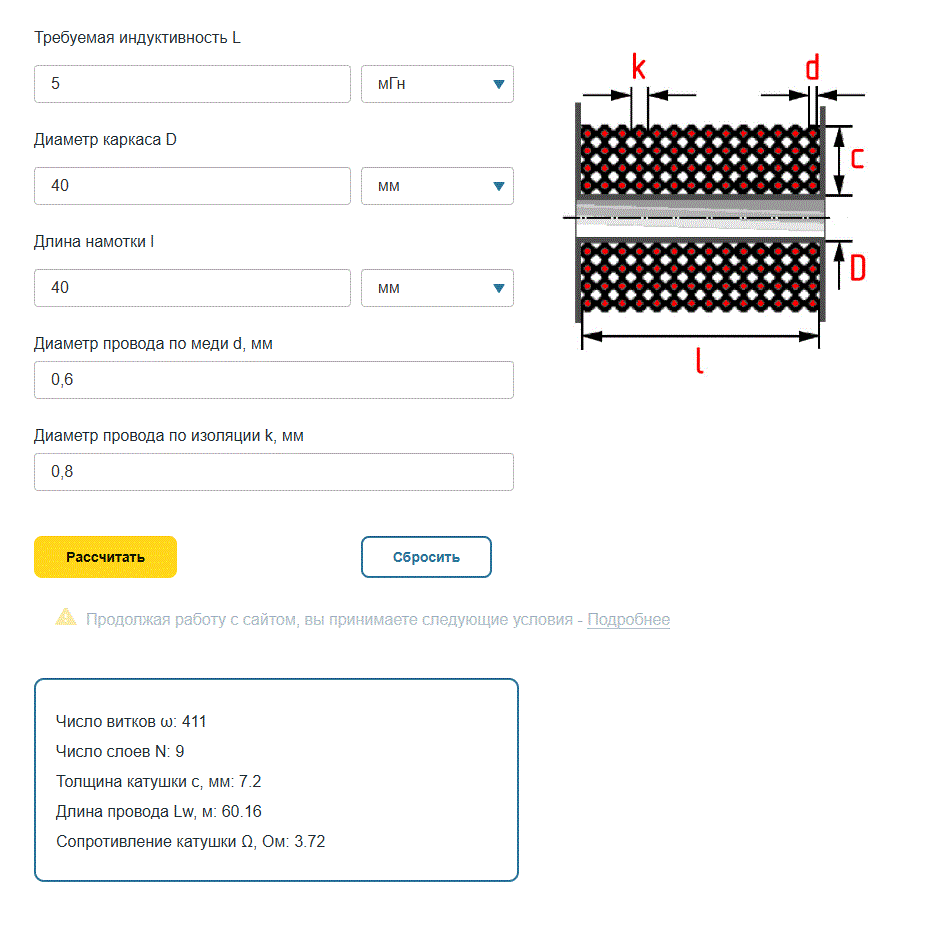 Требуемая индуктивность L

5

мГн

Диаметр каркаса D

40

мм

Длина намотки l

40

мм

Диаметр провода по меди d, мм

0,6

Диаметр провода по изоляции k, мм

0,8

k

d

c

D

l

Рассчитать

Сбросить

Продолжая работу с сайтом, вы принимаете следующие условия - Подробнее

Число витков ω: 411

Число слоев N: 9

Толщина катушки c, мм: 7.2

Длина провода Lw, м: 60.16

Сопротивление катушки Ω, Ом: 3.72