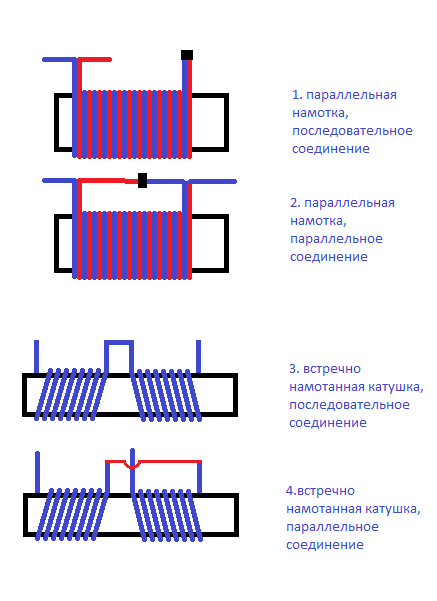 1. параллельная намотка, последовательное соединение

2. параллельная намотка, параллельное соединение

3. встречно намотанная катушка, последовательное соединение

4.встречно намотанная катушка, параллельное соединение